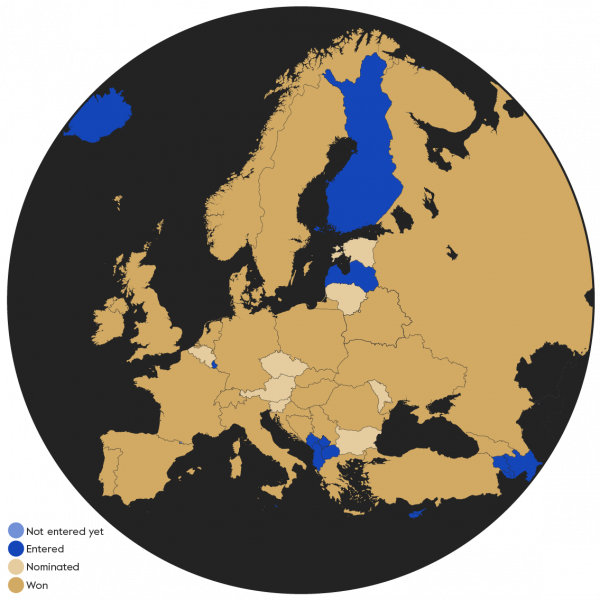 Not entered yet
Entered
Nominated
Won